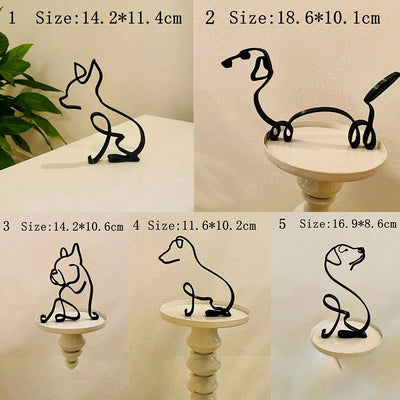 1 Size:14.2*11.4cm

2 Size:18.6*10.1cm

3 Size:14.2*10.6cm

4 Size:11.6*10.2cm

5 Size:16.9*8.6cm