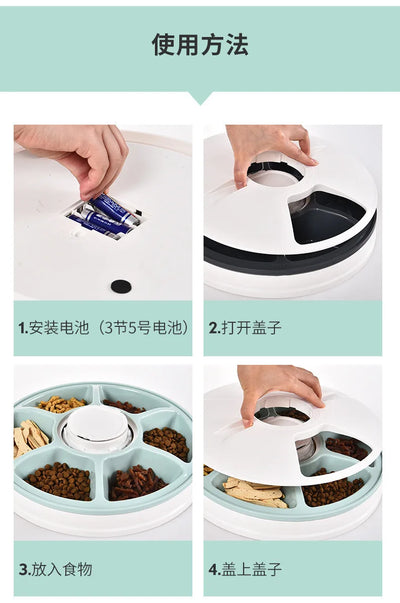 使用方法

1.安装电池（3节5号电池）

2.打开盖子

3.放入食物

4.盖上盖子