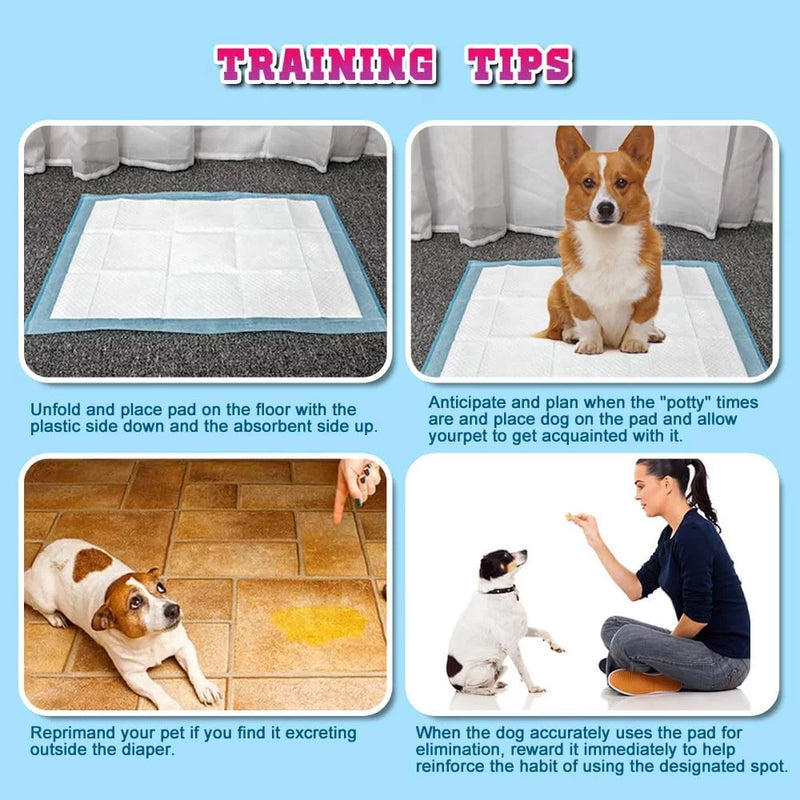 TRAINING TIPS

Unfold and place pad on the floor with the plastic side down and the absorbent side up.

Anticipate and plan when the "potty" times are and place dog on the pad and allow yourpet to get acquainted with it.

Reprimand your pet if you find it excreting outside the diaper.

When the dog accurately uses the pad for elimination, reward it immediately to help reinforce the habit of using the designated spot.