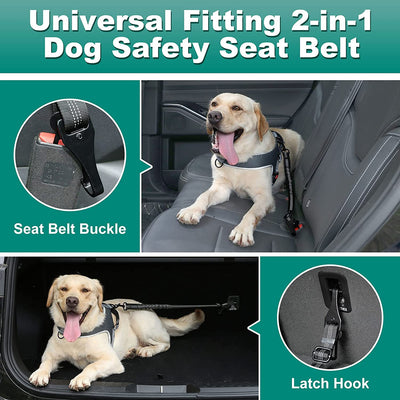 Universal Fitting 2-in-1 Dog Safety Seat Belt

Seat Belt Buckle

Latch Hook